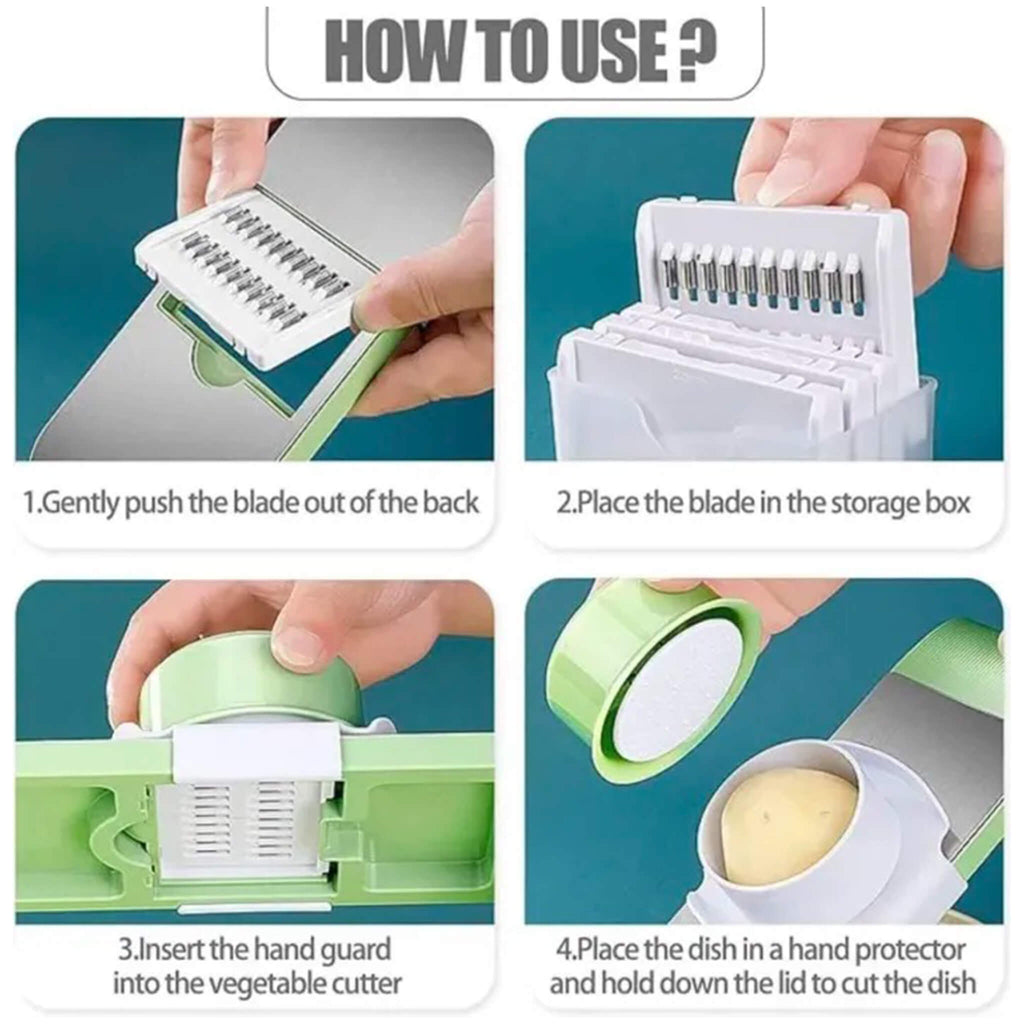 HOW TO USE ?

1.Gently push the blade out of the back

2.Place the blade in the storage box

3.Insert the hand guard into the vegetable cutter

4.Place the dish in a hand protector and hold down the lid to cut the dish